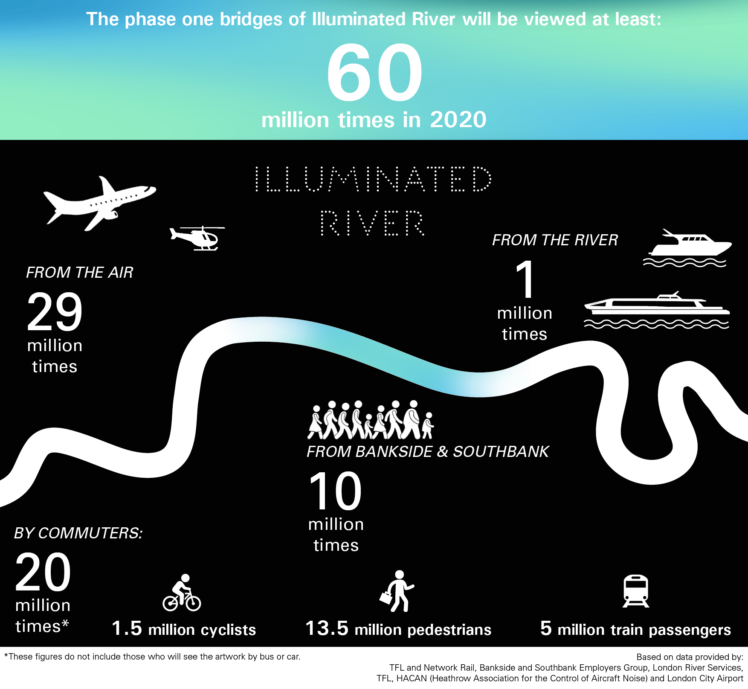 The phase one bridges of Illuminated River will be viewed at least:

60

million times in 2020

ILLUMINATED RIVER

FROM THE AIR

29 million times

FROM THE RIVER

1 million times

FROM BANKSIDE & SOUTHBANK

10 million times

BY COMMUTERS:

20 million times*

1.5 million cyclists

13.5 million pedestrians

5 million train passengers

*These figures do not include those who will see the artwork by bus or car.

Based on data provided by: TFL and Network Rail, Bankside and Southbank Employers Group, London River Services, TFL, HACAN (Heathrow Association for the Control of Aircraft Noise) and London City Airport