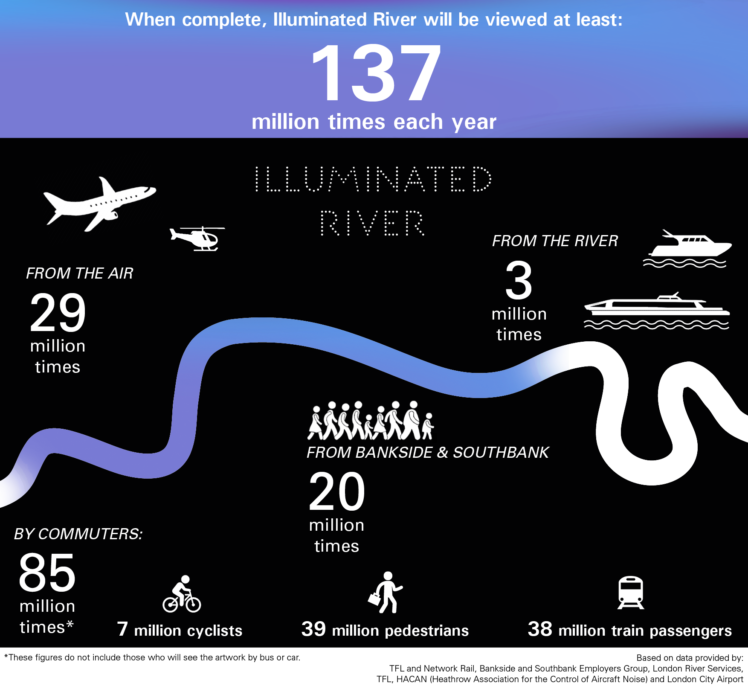 When complete, Illuminated River will be viewed at least:

137

million times each year

ILLUMINATED RIVER

FROM THE AIR

29 million times

FROM THE RIVER

3 million times

FROM BANKSIDE & SOUTHBANK

20 million times

BY COMMUTERS:

85 million times*

7 million cyclists

39 million pedestrians

38 million train passengers

*These figures do not include those who will see the artwork by bus or car.

Based on data provided by: TFL and Network Rail, Bankside and Southbank Employers Group, London River Services, TFL, HACAN (Heathrow Association for the Control of Aircraft Noise) and London City Airport